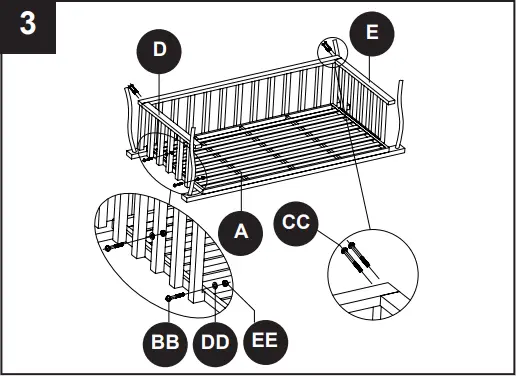 3

D

E

A

CC

BB

DD

EE