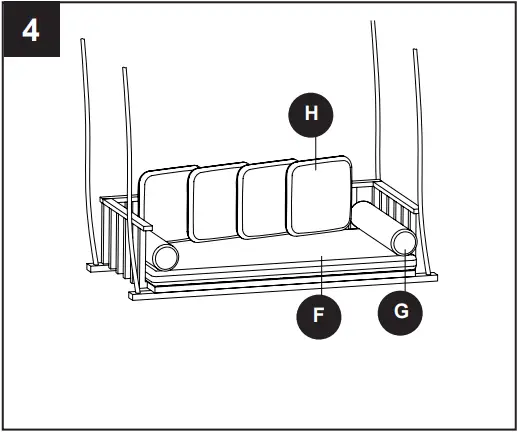 4

H

F

G