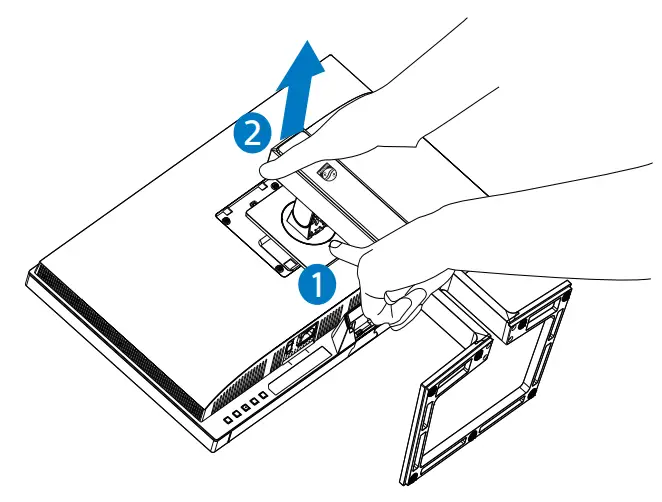 2

1