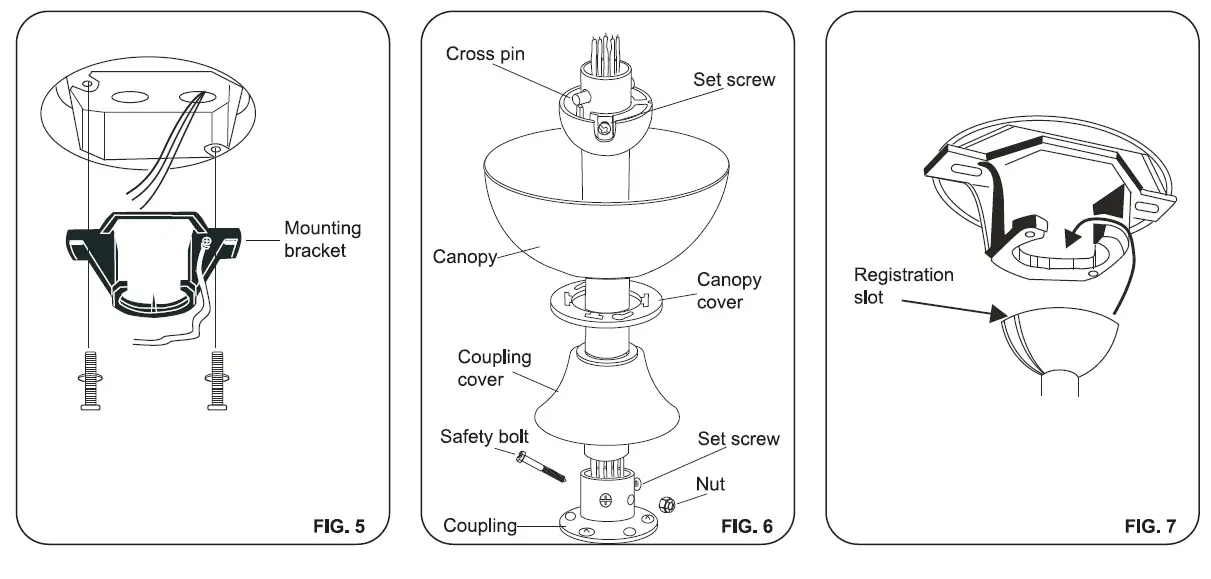 Mounting bracket

FIG. 5

Cross pin

Set screw

Canopy

Canopy cover

Coupling cover

Safety bolt

Set screw

Nut

Coupling

FIG. 6

Registration slot

FIG. 7