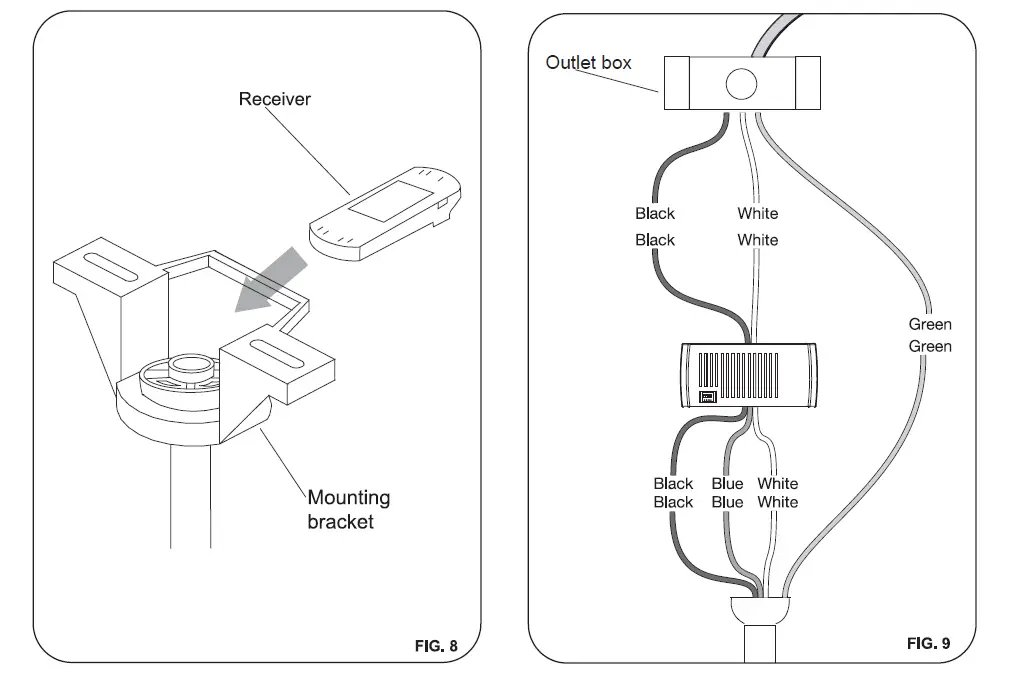 Receiver

Mounting bracket

FIG. 8

Outlet box

Black
Black

White
White

Green
Green

Black
Black

Blue
Blue

White
White

FIG. 9