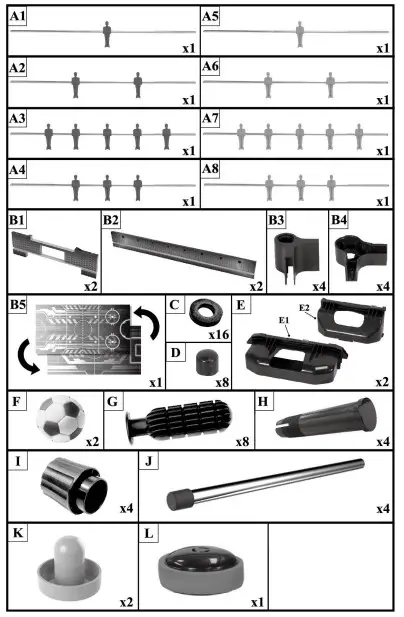 A1
x1

A5
x1

A2
x1

A6
x1

A3
x1

A7
x1

A4
x1

A8
x1

B1
x2

B2
x2

B3
x4

B4
x4

B5
x1

C
x16

D
x8

E
E1
E2
x2

F
x2

G
x8

H
x4

I
x4

J
x4

K
x2

L
x1