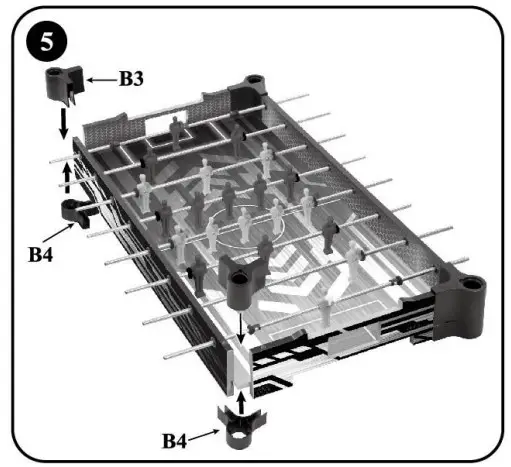 5

B3

B4

B4