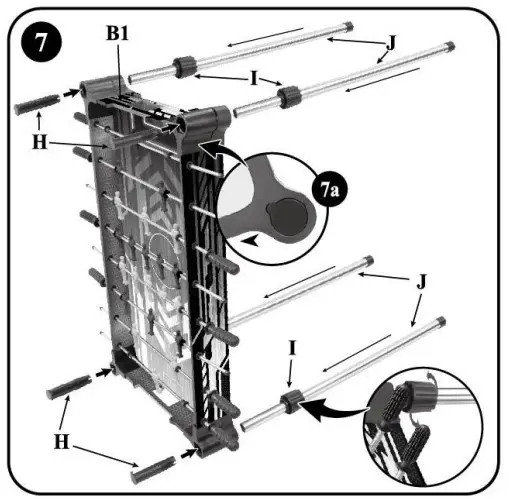 7
B1
J
I
H
7a
J
I
H