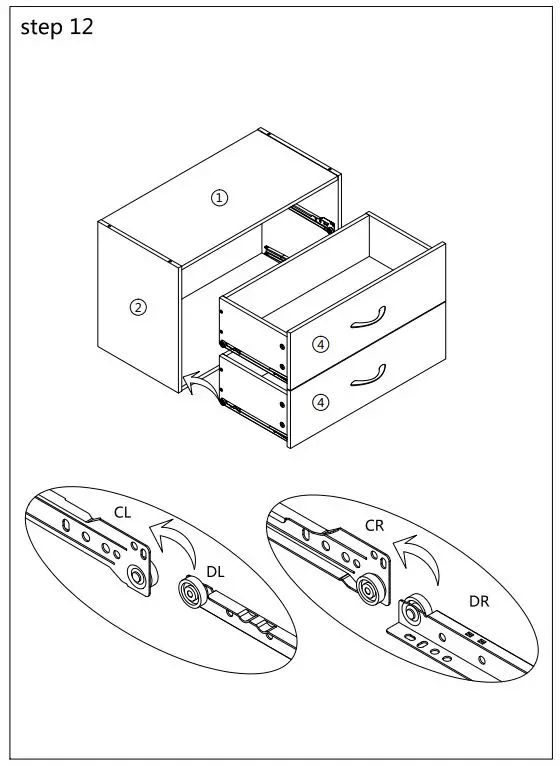 step 12

①

②

④

④

CL

DL

CR

DR