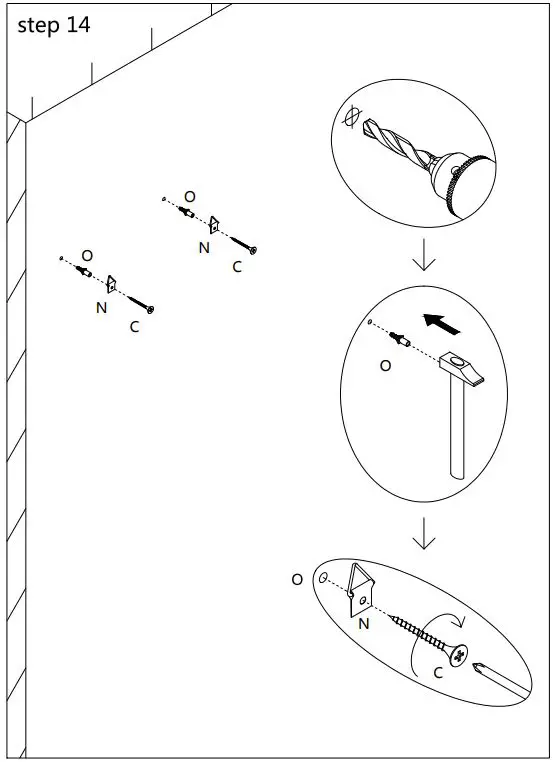 step 14

O
N
C

O
N
C

O

O
N
C