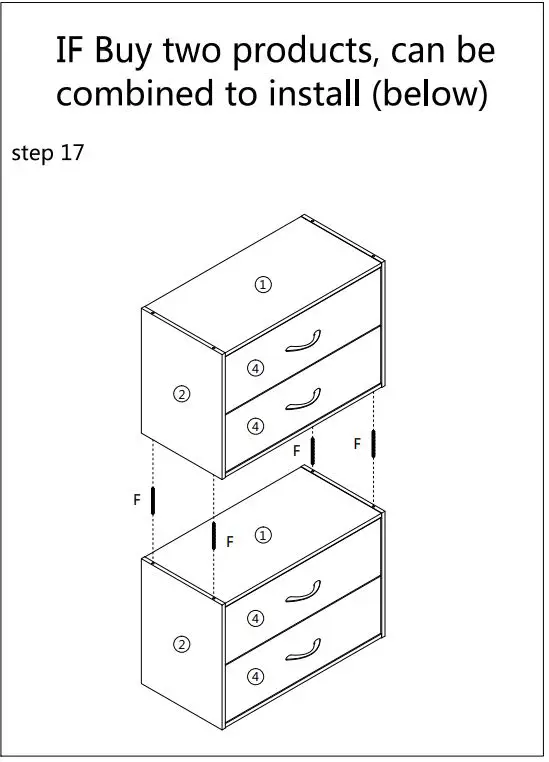 IF Buy two products, can be combined to install (below)

step 17

①
②
④
④
F
F
F
F
①
②
④
④