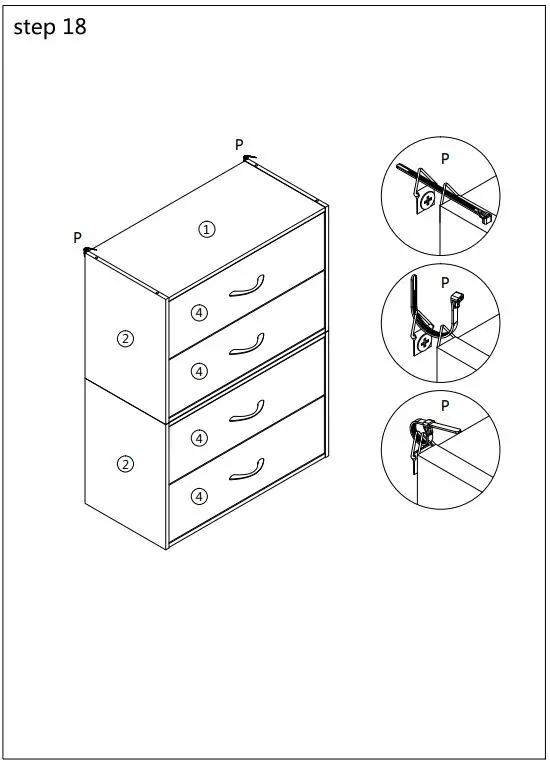 step 18

P

P

①

②

④

④

②

④

④

P

P

P