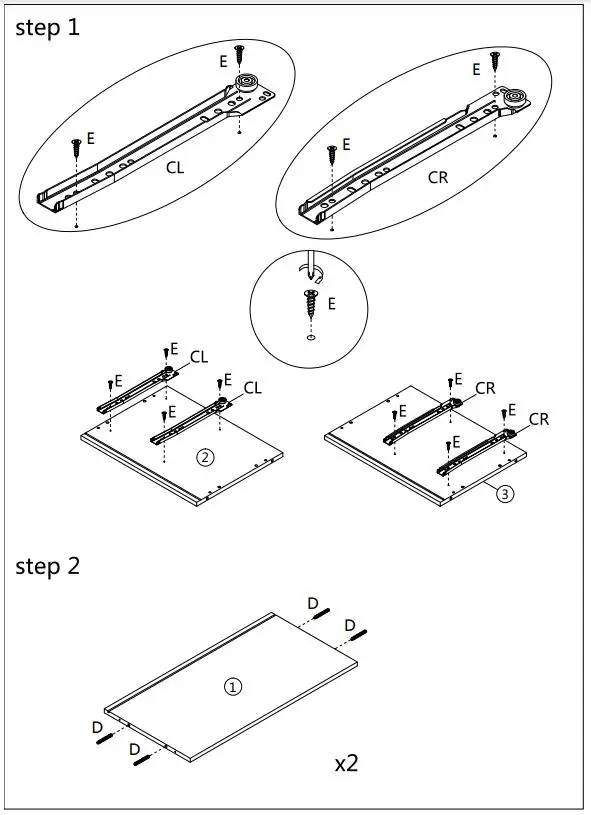 step 1

E
E
CL

E
E
CR

E

E
CL
E
E
CL
E
②

E
CR
E
E
CR
E
③

step 2

D
D
①
D
D
x2