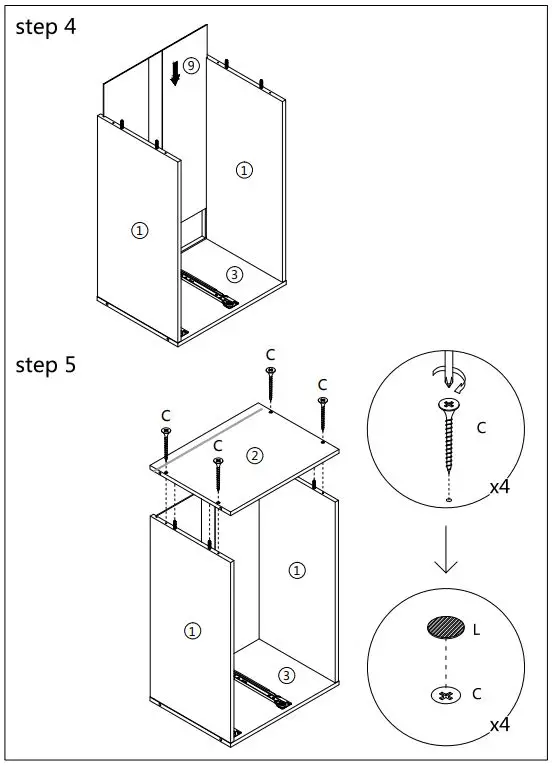 step 4

9

1

1

3

step 5

C

C

C

C

2

1

1

3

C

x4

L

C

x4