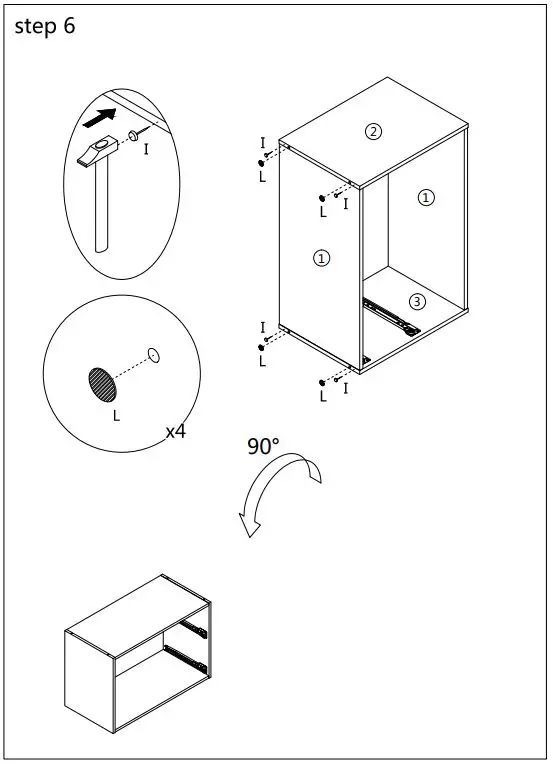 step 6

I

L

x4

I
L

②

L I

①

①

③

I
L

L I

90°