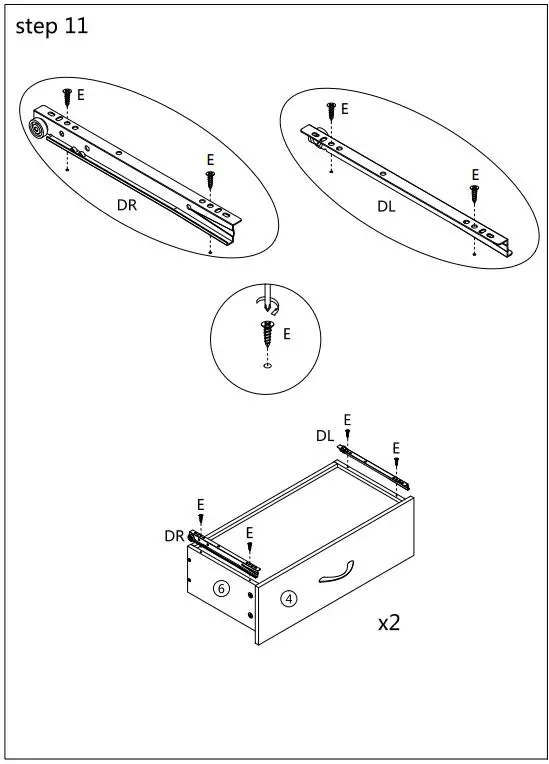 step 11

E
E
DR

E
E
DL

E

DL
E
E
E
DR
E
⑥
④
x2