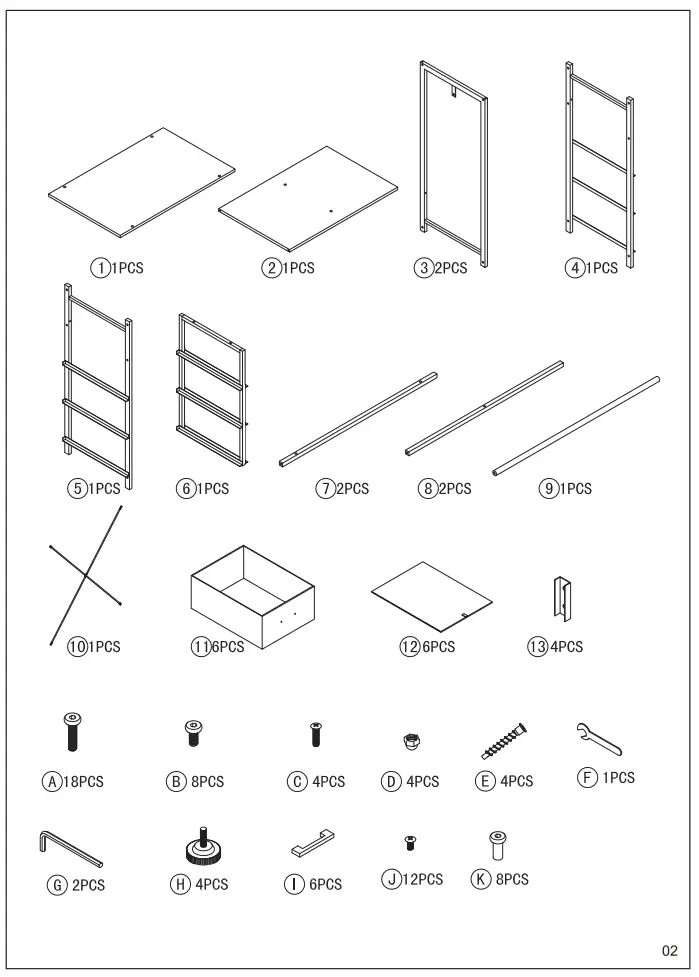 ①1PCS ②1PCS ③2PCS ④1PCS

⑤1PCS ⑥1PCS ⑦2PCS ⑧2PCS ⑨1PCS

⑩1PCS ⑪6PCS ⑫6PCS ⑬4PCS

Ⓐ18PCS Ⓑ 8PCS Ⓒ 4PCS Ⓓ 4PCS Ⓔ 4PCS Ⓕ 1PCS

Ⓖ 2PCS Ⓗ 4PCS Ⓘ 6PCS Ⓙ12PCS Ⓚ 8PCS

02