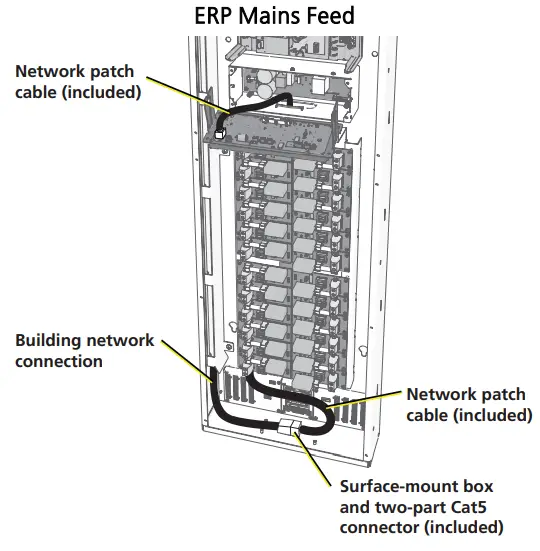 ERP Mains Feed

Network patch cable (included)

Building network connection

Network patch cable (included)

Surface-mount box and two-part Cat5 connector (included)