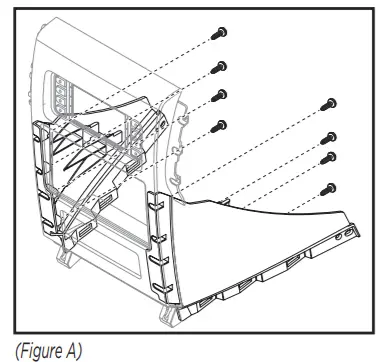 (Figure A)