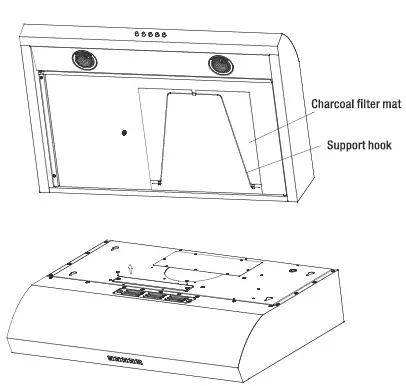 Charcoal filter mat

Support hook