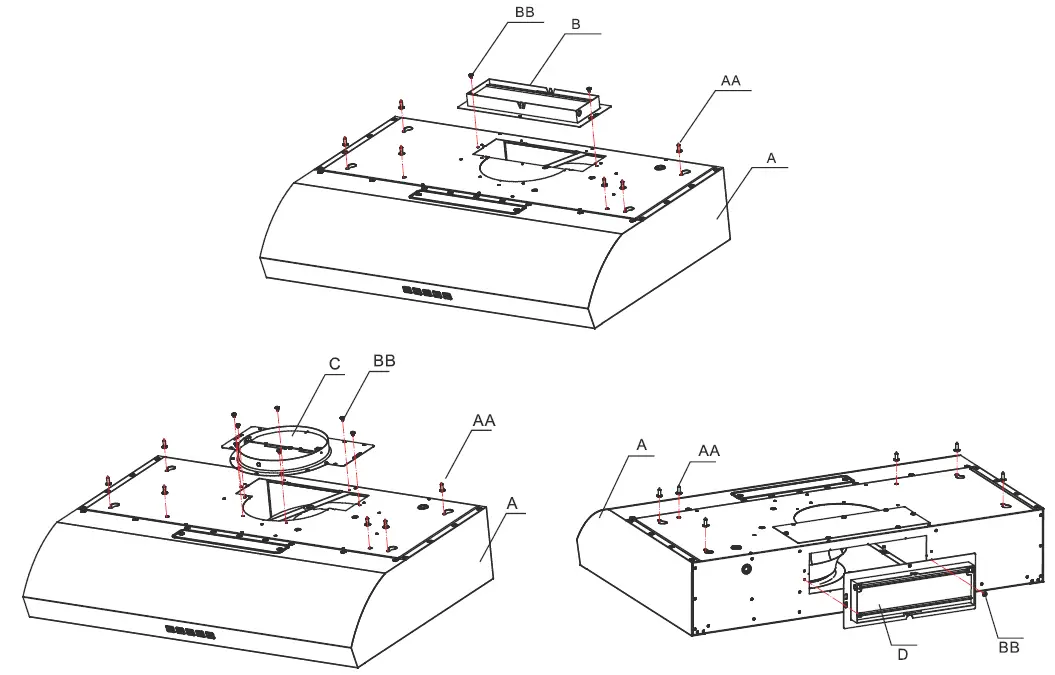 BB
B
AA
A

C
BB
AA
A

A
AA
D
BB