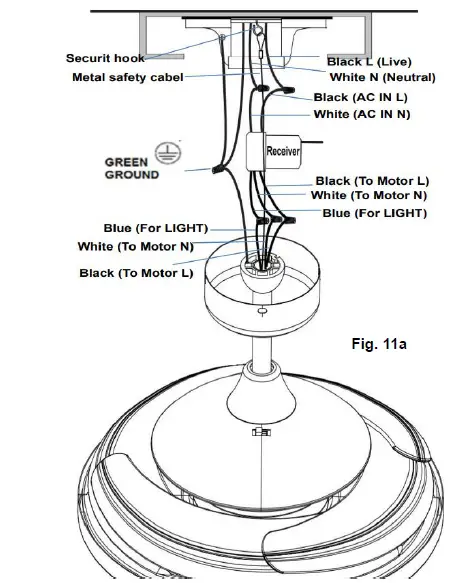 Securit hook
Metal safety cabel
Black L (Live)
White N (Neutral)
Black (AC IN L)
White (AC IN N)
GREEN
GROUND
Receiver
Black (To Motor L)
White (To Motor N)
Blue (For LIGHT)
Blue (For LIGHT)
White (To Motor N)
Black (To Motor L)
Fig. 11a