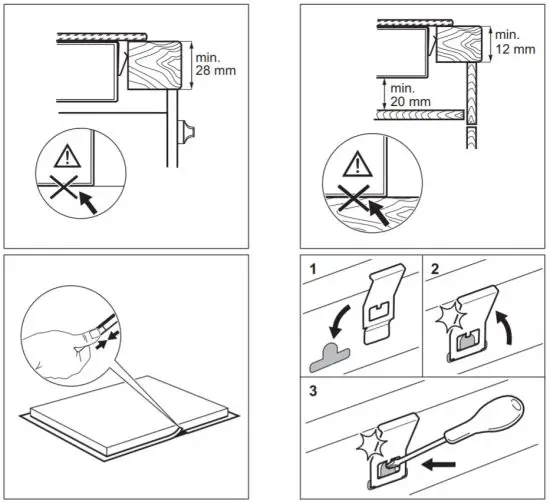 min.
28 mm

min.
12 mm

min.
20 mm

1

2

3