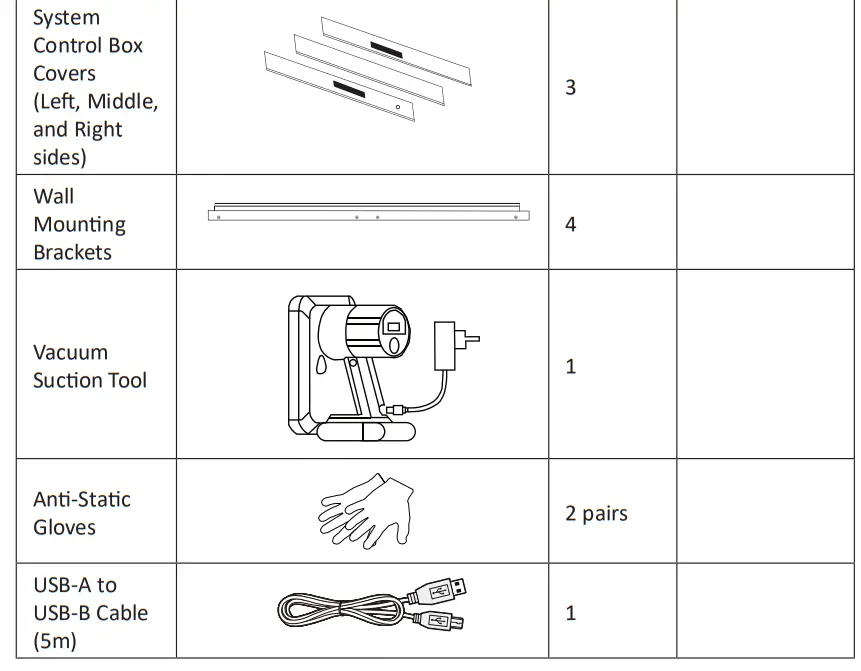 | System Control Box Covers (Left, Middle, and Right sides) | | 3 | |
|---|---|---|---|
| Wall Mounting Brackets | | 4 | |
| Vacuum Suction Tool | | 1 | |
| Anti-Static Gloves | | 2 pairs | |
| USB-A to USB-B Cable (5m) | | 1 | |