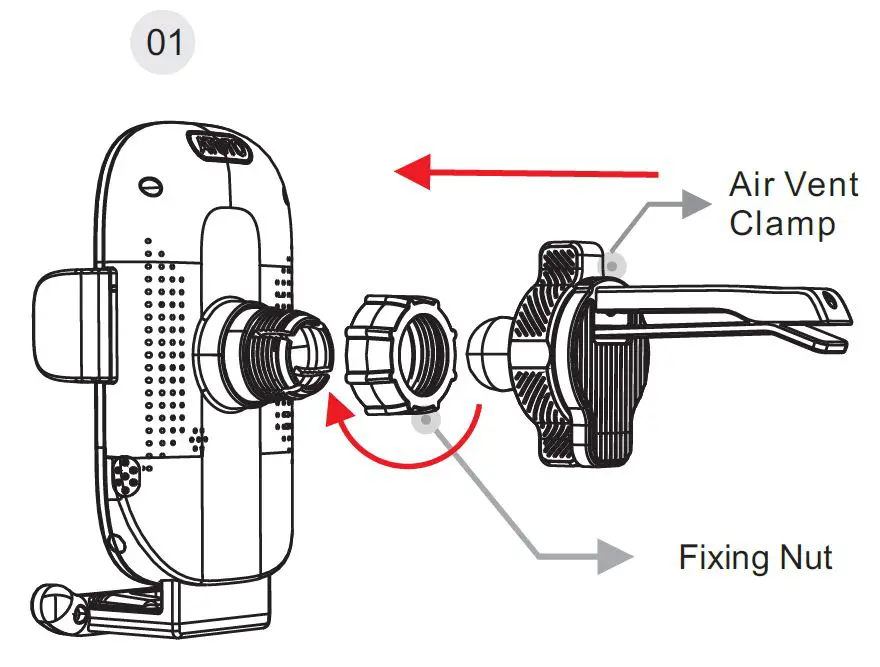 01

Air Vent Clamp

Fixing Nut