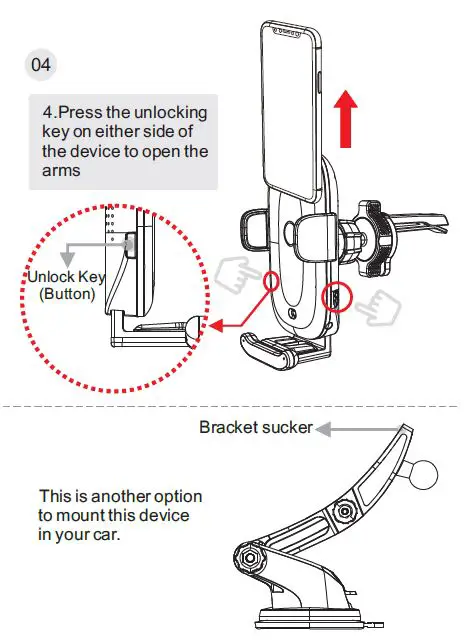 04

4.Press the unlocking key on either side of the device to open the arms

Unlock Key (Button)

Bracket sucker

This is another option to mount this device in your car.