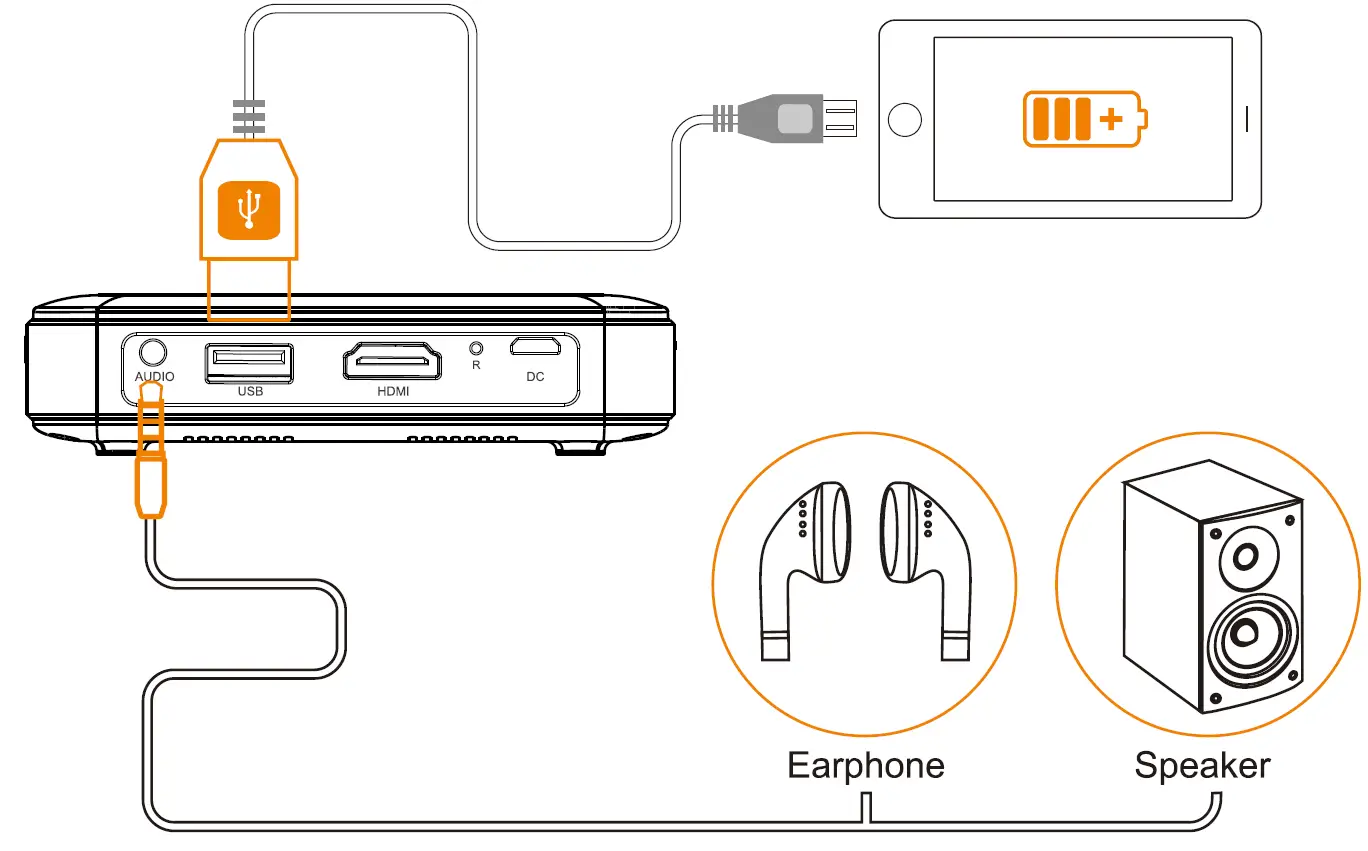 AUDIO
USB
HDMI
R
DC

Earphone
Speaker