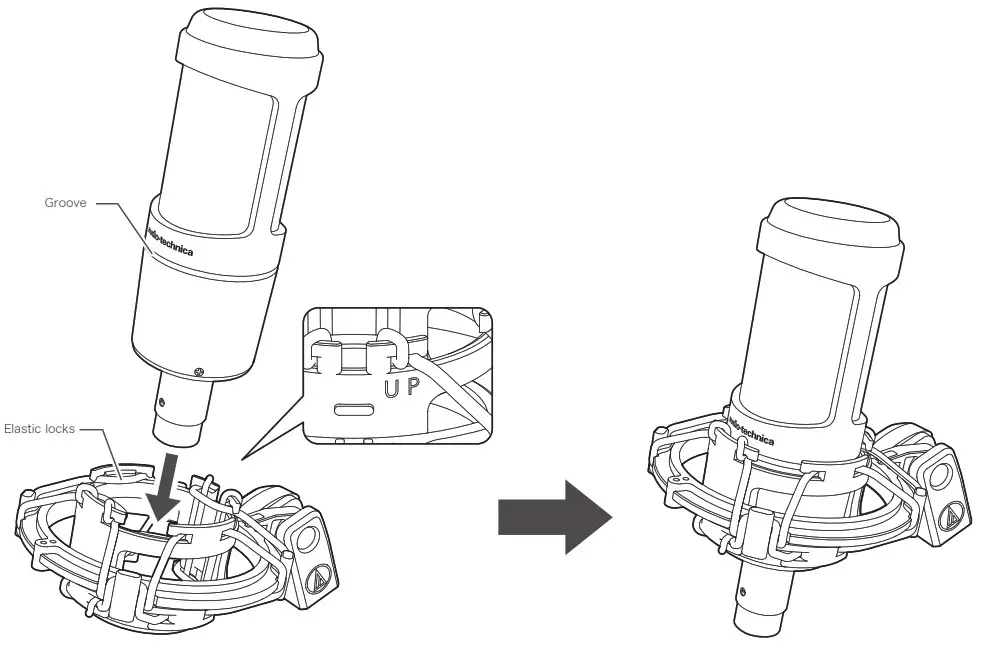 Groove

audio-technica

UP

Elastic locks

audio-technica