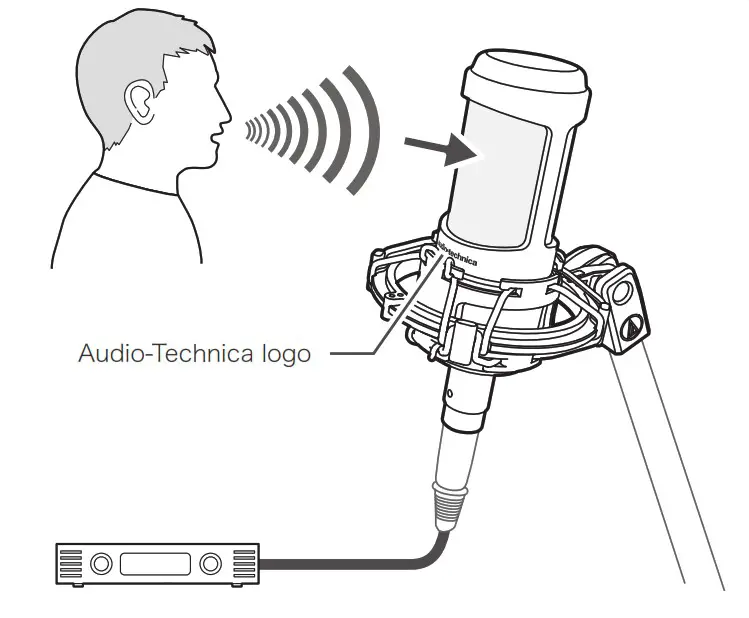 audio-technica

Audio-Technica logo