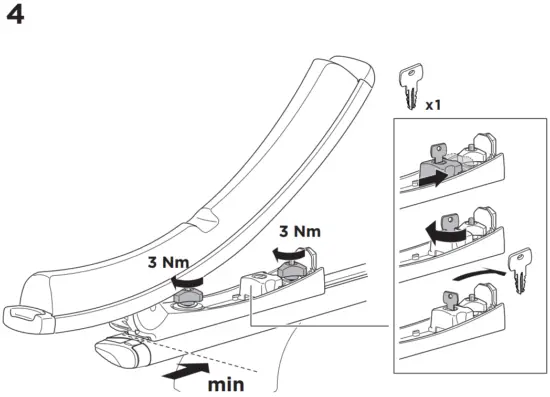 4

x1

3 Nm

3 Nm

min