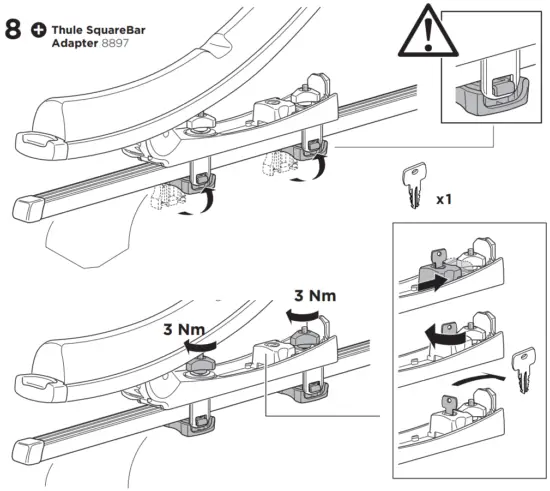 8 Thule SquareBar Adapter 8897

x1

3 Nm

3 Nm