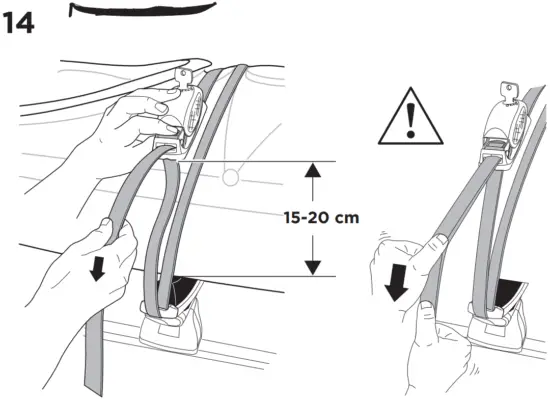 14

15-20 cm