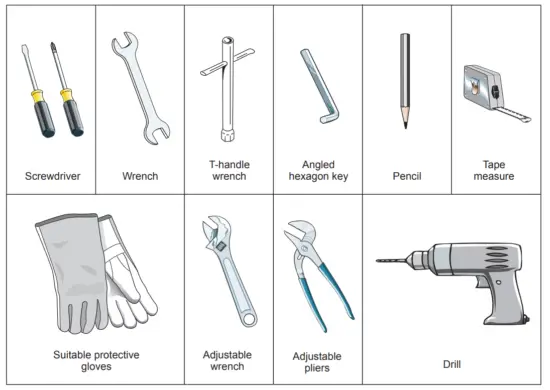 Screwdriver

Wrench

T-handle wrench

Angled hexagon key

Pencil

Tape measure

Suitable protective gloves

Adjustable wrench

Adjustable pliers

Drill