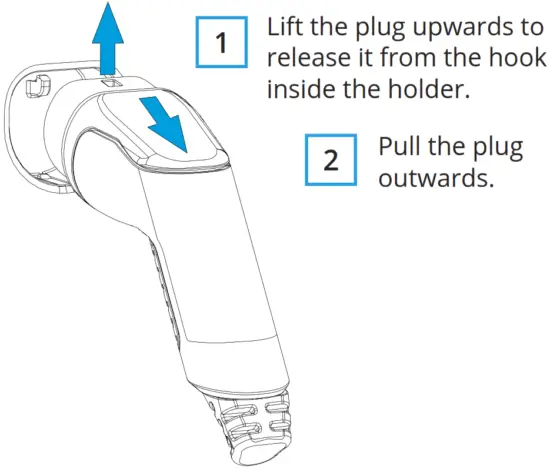 1

Lift the plug upwards to release it from the hook inside the holder.

2

Pull the plug outwards.