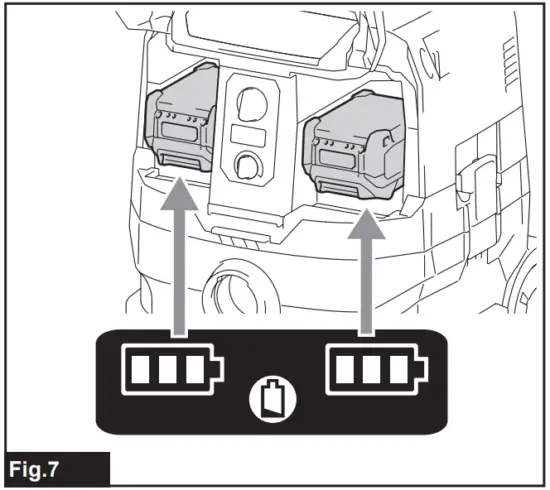 Fig.7