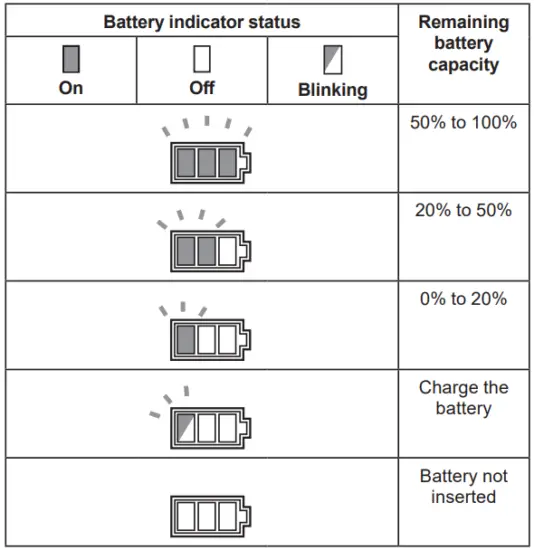 | Battery indicator status | | | Remaining battery capacity |
|---|---|---|---|
| On | Off | Blinking | |
| | | | 50% to 100% |
| | | | 20% to 50% |
| | | | 0% to 20% |
| | | | Charge the battery |
| | | | Battery not inserted |