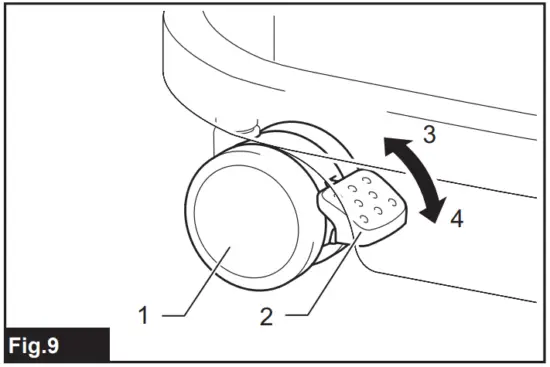 3
4
1
2
Fig.9