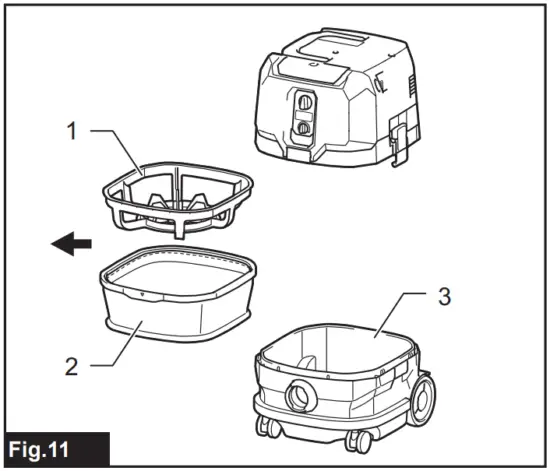 1

2

3

Fig.11