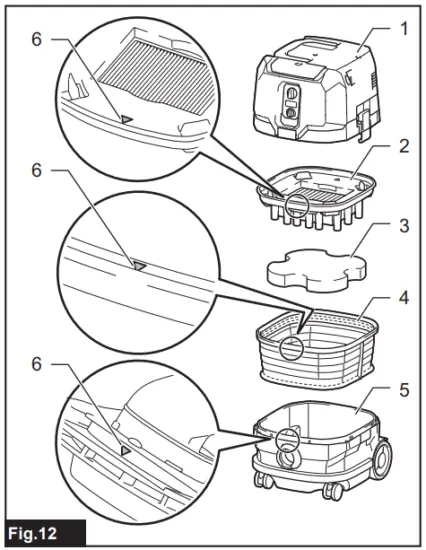 6
1
2
6
3
4
6
5
Fig.12