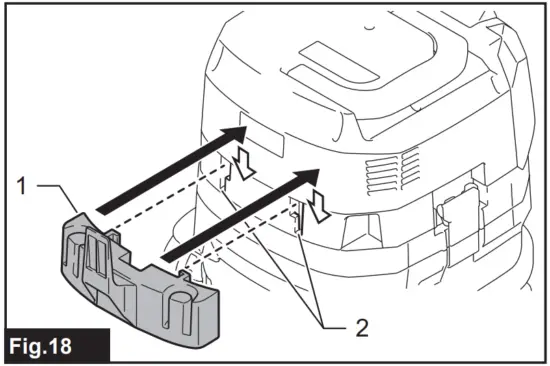 1
2
Fig.18