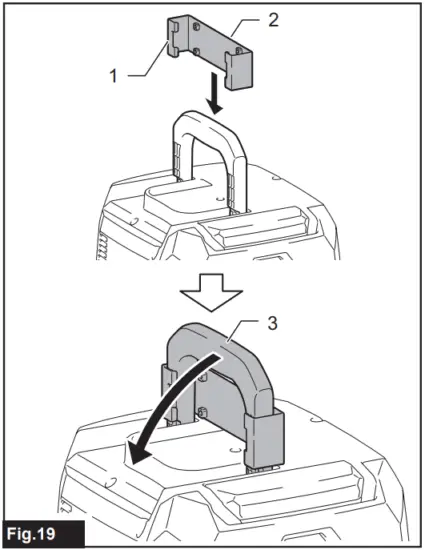 2
1
3
Fig.19