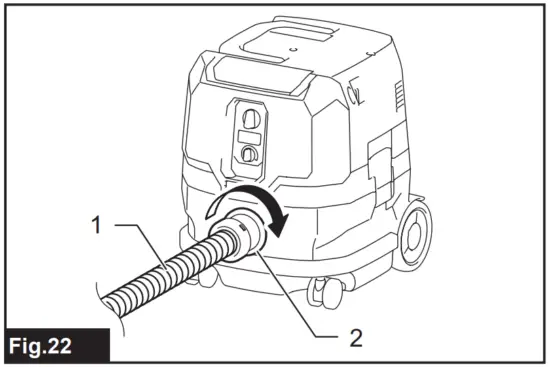 1

2

Fig.22