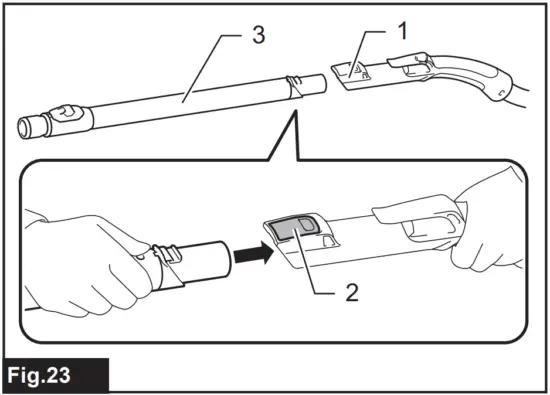 3

1

2

Fig.23