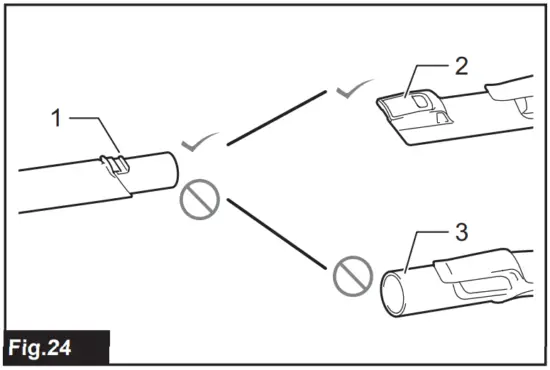 1

2

3

Fig.24