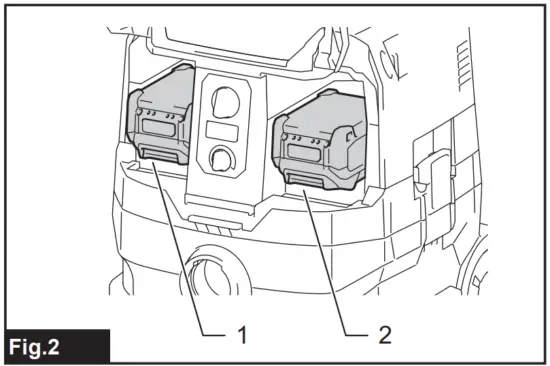 1
2
Fig.2