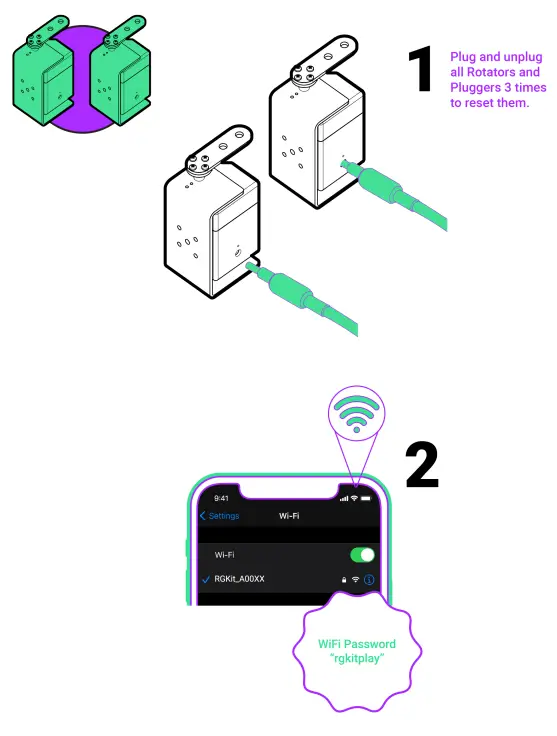 1

Plug and unplug all Rotators and Pluggers 3 times to reset them.

2

9:41

Settings

Wi-Fi

Wi-Fi

RGKit_A00XX

WiFi Password
"rgkitplay"