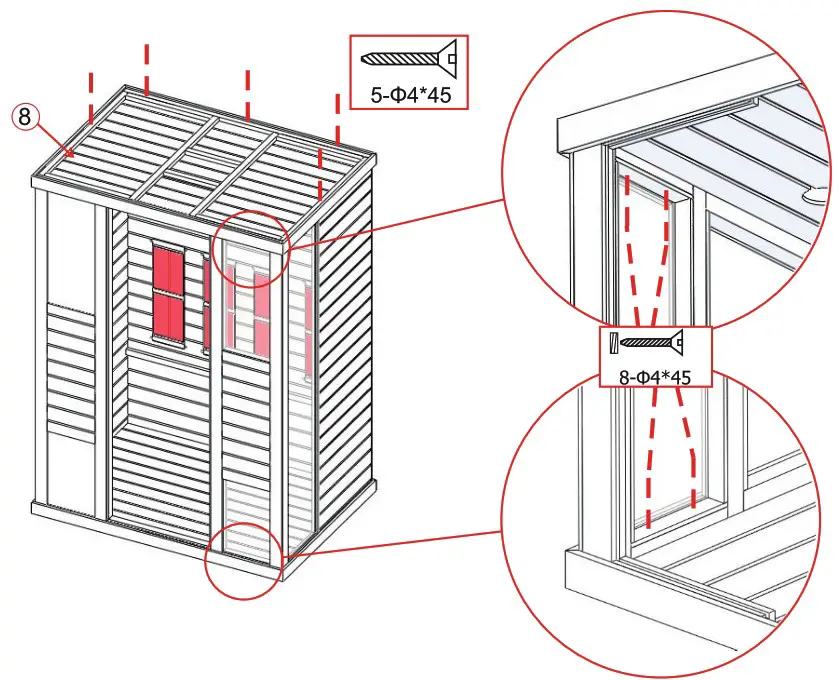 8

5-Φ4*45

8-Φ4*45