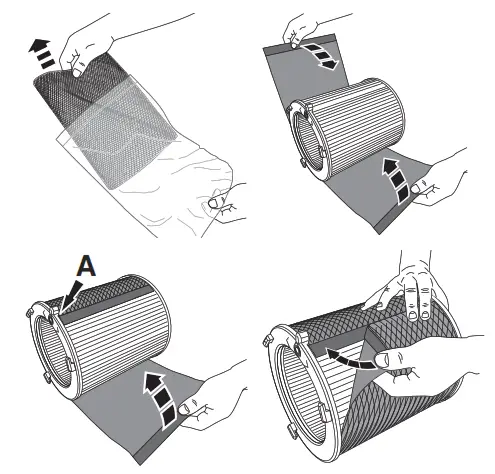 A