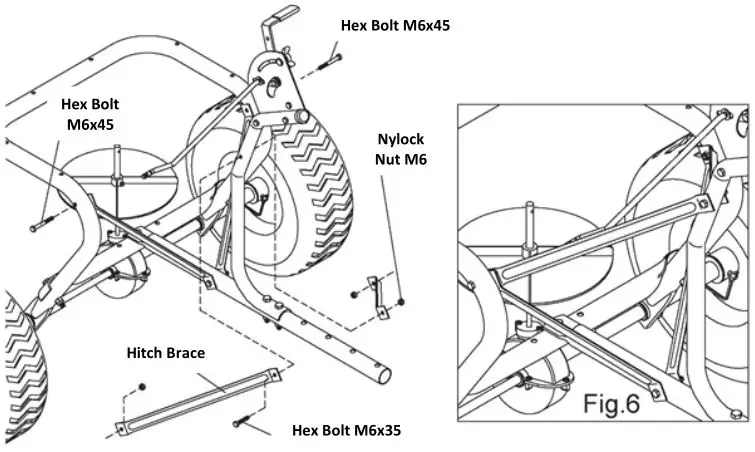 Hex Bolt M6x45

Hex Bolt M6x45

Nylock Nut M6

Hitch Brace

Hex Bolt M6x35

Fig.6