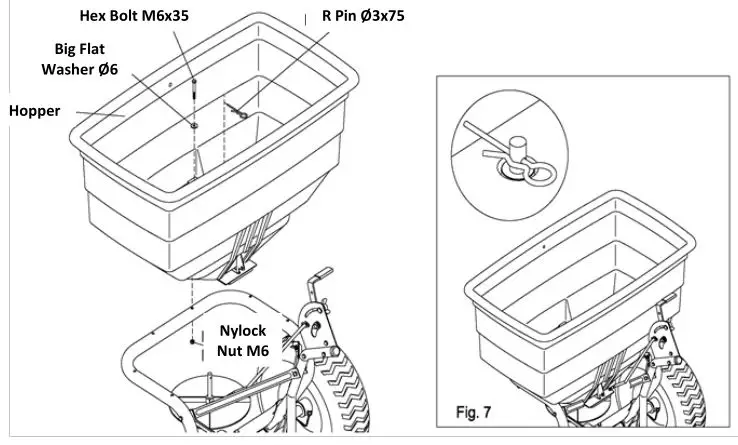 Hex Bolt M6x35

R Pin Ø3x75

Big Flat Washer Ø6

Hopper

Nylock Nut M6

Fig. 7